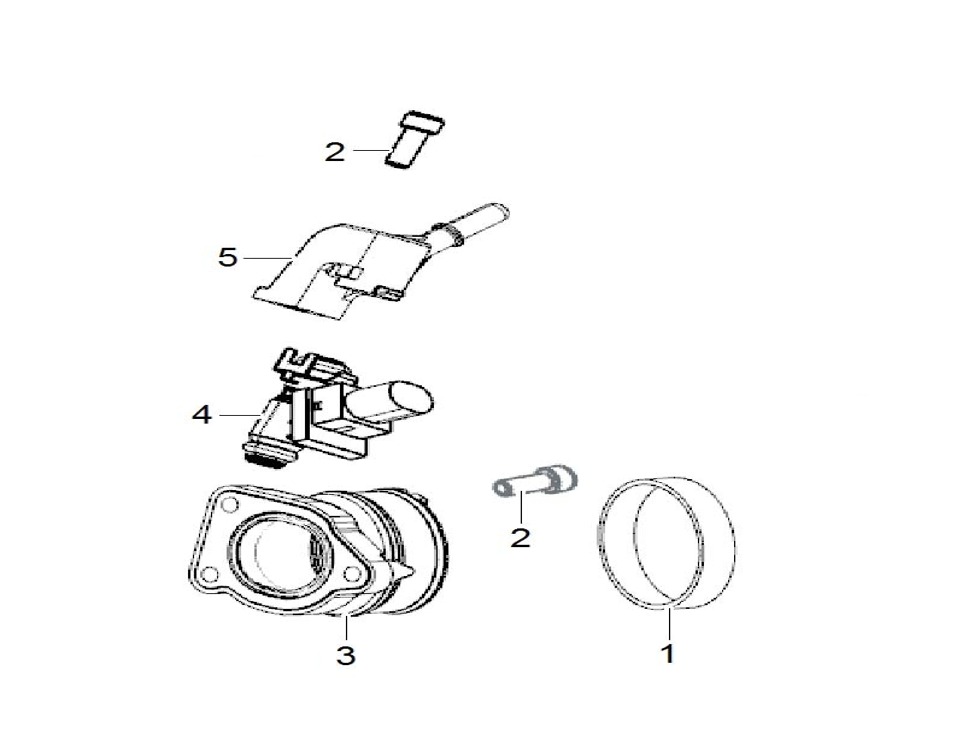 2
5
4
2
3
1